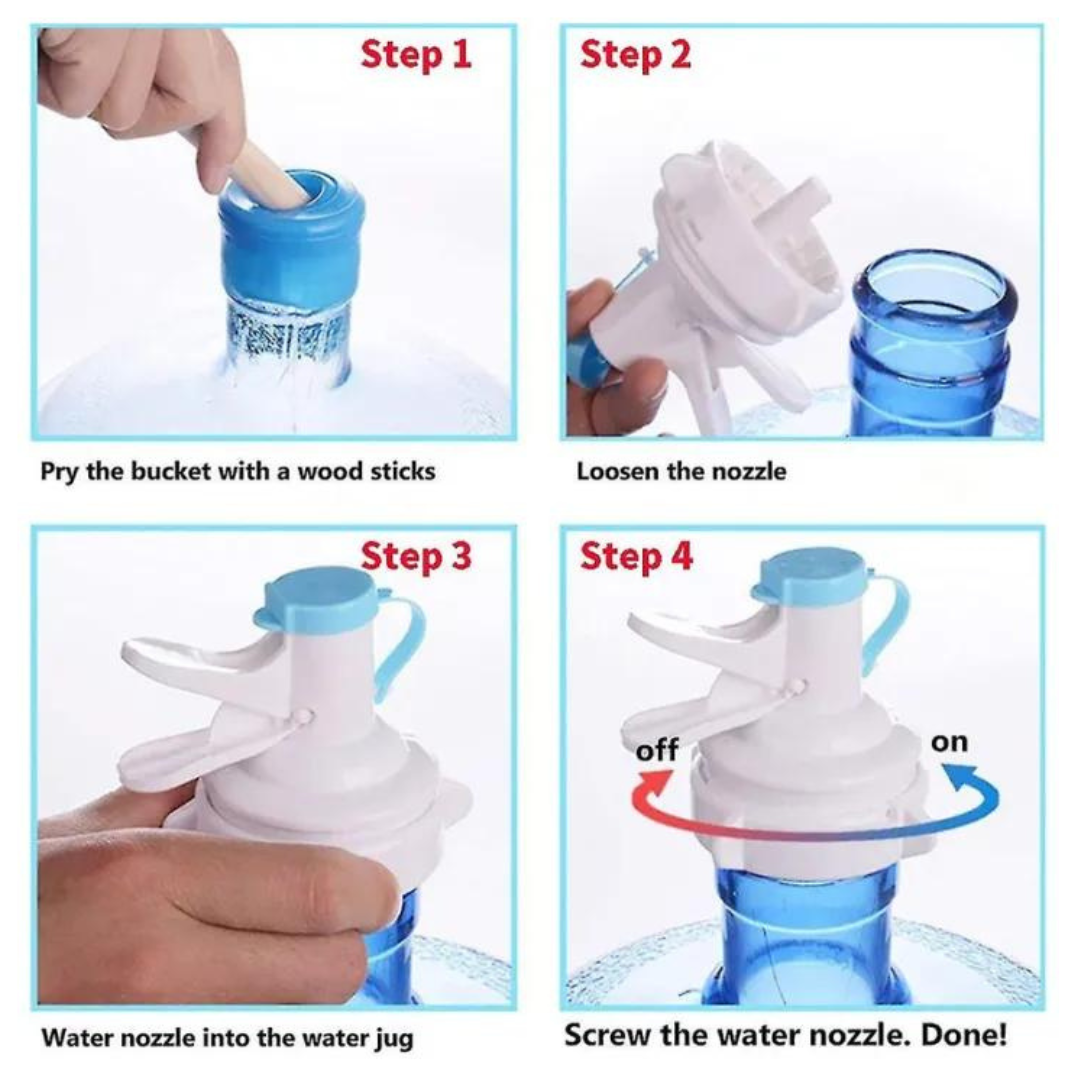 Step 1

Pry the bucket with a wood sticks

Step 2

Loosen the nozzle

Step 3

Water nozzle into the water jug

Step 4

off

on

Screw the water nozzle. Done!